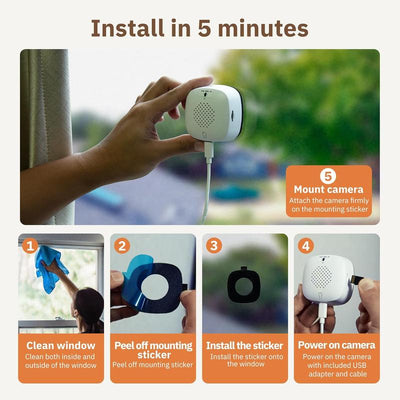 Install in 5 minutes

5
Mount camera
Attach the camera firmly on the mounting sticker

1
Clean window
Clean both inside and outside of the window

2
Peel off mounting sticker
Peel off mounting sticker

3
Install the sticker
Install the sticker onto the window

4
Power on camera
Power on the camera with included USB adapter and cable